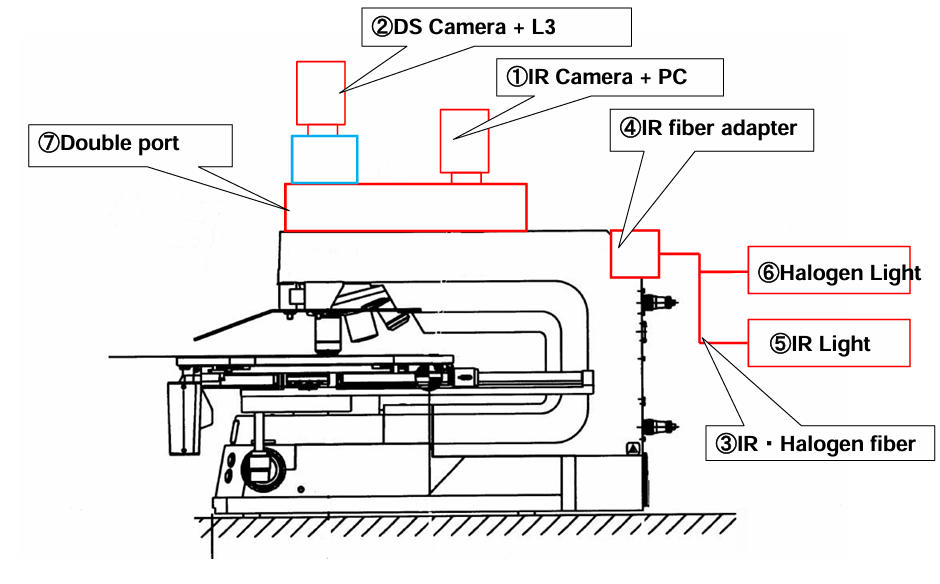 ②DS Camera + L3

①IR Camera + PC

⑦Double port

④IR fiber adapter

⑥Halogen Light

⑤IR Light

③IR・Halogen fiber