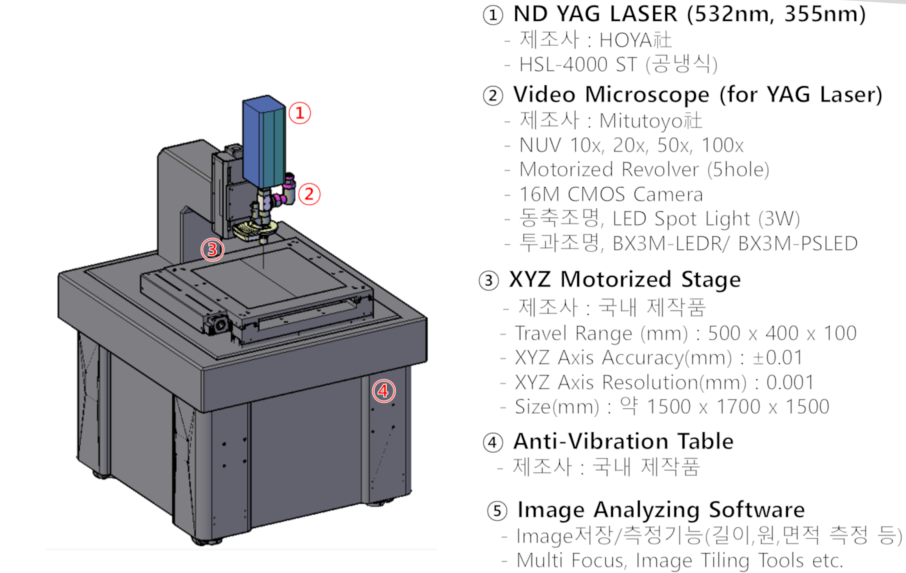 ①
②
③
④

① ND YAG LASER (532nm, 355nm)
- 제조사 : HOYA社
- HSL-4000 ST (공냉식)

② Video Microscope (for YAG Laser)
- 제조사 : Mitutoyo社
- NUV 10x, 20x, 50x, 100x
- Motorized Revolver (5hole)
- 16M CMOS Camera
- 동축조명, LED Spot Light (3W)
- 투과조명, BX3M-LEDR/ BX3M-PSLED

③ XYZ Motorized Stage
- 제조사 : 국내 제작품
- Travel Range (mm) : 500 x 400 x 100
- XYZ Axis Accuracy(mm) : ±0.01
- XYZ Axis Resolution(mm) : 0.001
- Size(mm) : 약 1500 x 1700 x 1500

④ Anti-Vibration Table
- 제조사 : 국내 제작품

⑤ Image Analyzing Software
- Image저장/측정기능(길이,원,면적 측정 등)
- Multi Focus, Image Tiling Tools etc.