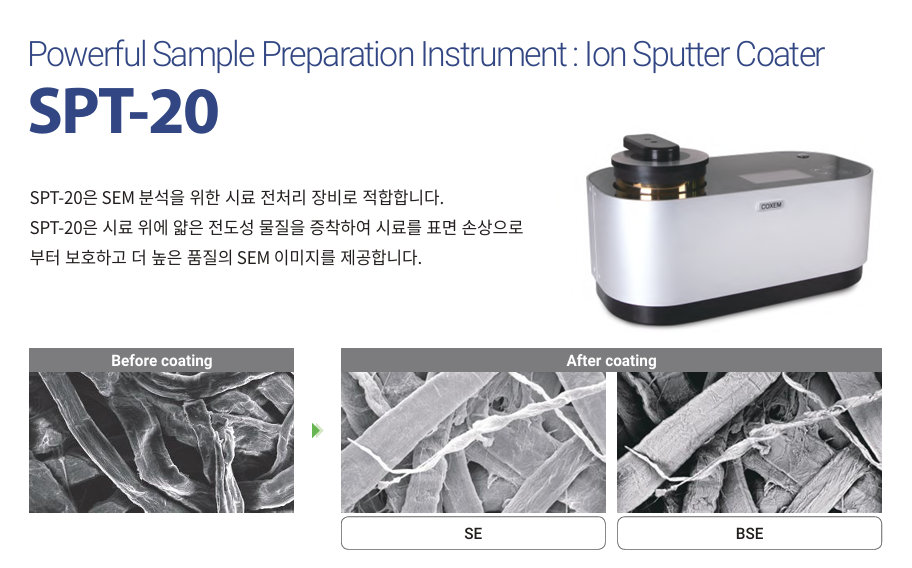 Powerful Sample Preparation Instrument : Ion Sputter Coater

SPT-20

SPT-20은 SEM 분석을 위한 시료 전처리 장비로 적합합니다.
SPT-20은 시료 위에 얇은 전도성 물질을 증착하여 시료를 표면 손상으로부터 보호하고 더 높은 품질의 SEM 이미지를 제공합니다.

COXEM

Before coating

After coating

SE

BSE